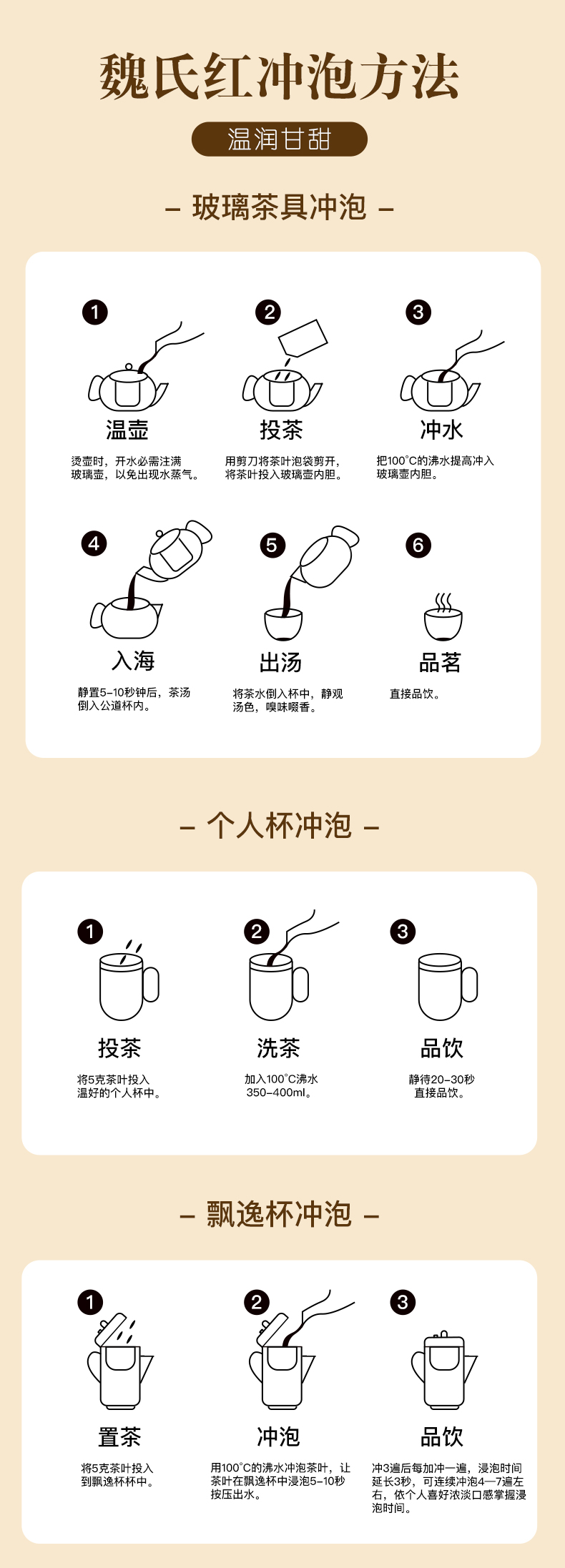 魏氏红冲泡方法

温润甘甜

– 玻璃茶具冲泡 –

1
温壶
烫壶时，开水必需注满玻璃壶，以免出现水蒸气。

2
投茶
用剪刀将茶叶泡袋剪开，将茶叶投入玻璃壶内胆。

3
冲水
把100°C的沸水提高冲入玻璃壶内胆。

4
入海
静置5–10秒钟后，茶汤倒入公道杯内。

5
出汤
将茶水倒入杯中，静观汤色，嗅味啜香。

6
品茗
直接品饮。

– 个人杯冲泡 –

1
投茶
将5克茶叶投入温好的个人杯中。

2
洗茶
加入100°C沸水350–400ml。

3
品饮
静待20–30秒直接品饮。

– 飘逸杯冲泡 –

1
置茶
将5克茶叶投入到飘逸杯杯中。

2
冲泡
用100°C的沸水冲泡茶叶，让茶叶在飘逸杯中浸泡5–10秒按压出水。

3
品饮
冲3遍后每加冲一遍，浸泡时间延长3秒，可连续冲泡4—7遍左右，依个人喜好浓淡口感掌握浸泡时间。